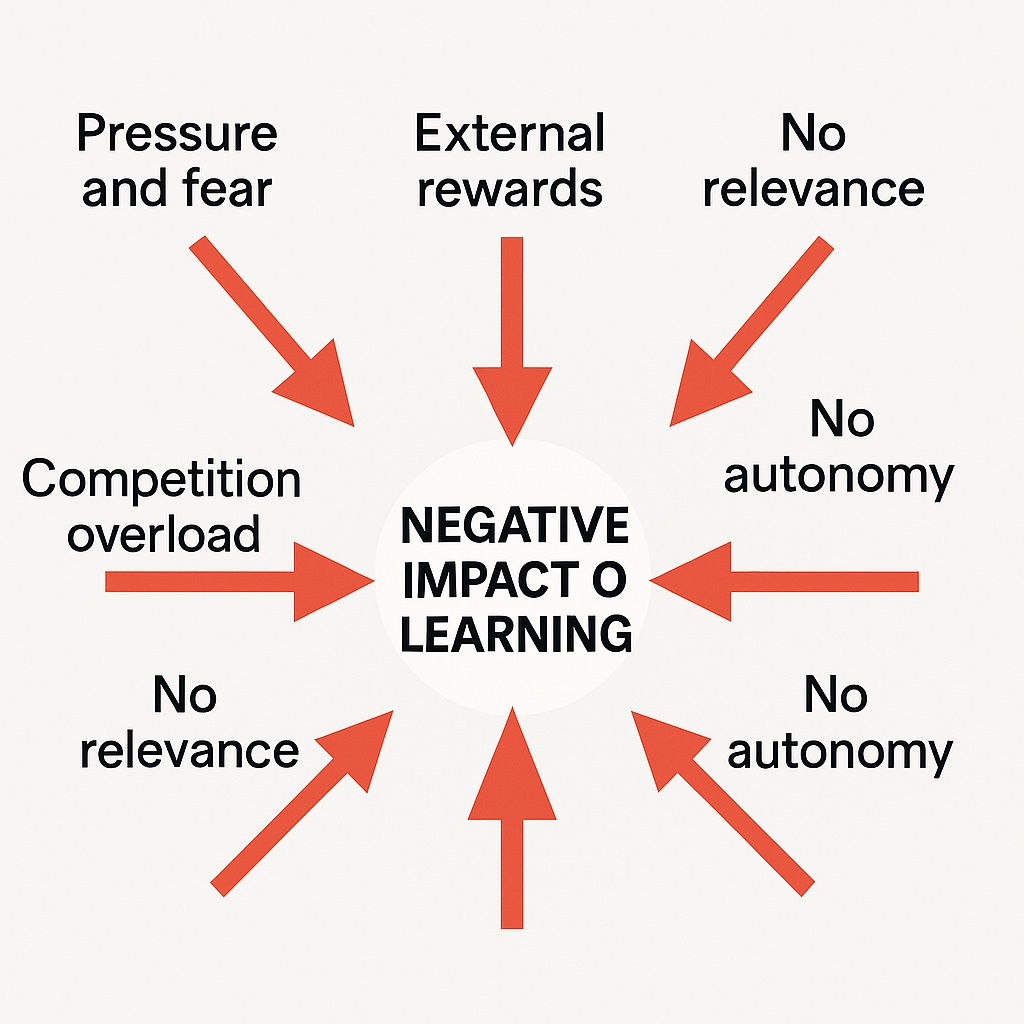 Pressure and fear

External rewards

No relevance

Competition overload

NEGATIVE IMPACT O LEARNING

No autonomy

No relevance

No autonomy